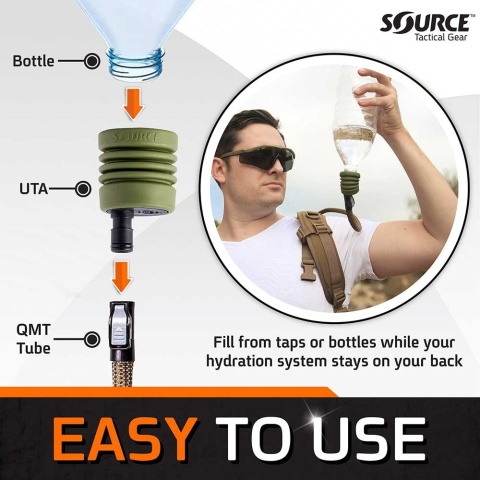 SOURCE™
Tactical Gear

Bottle

SOURCE

UTA

QMT
Tube

Fill from taps or bottles while your hydration system stays on your back

EASY TO USE