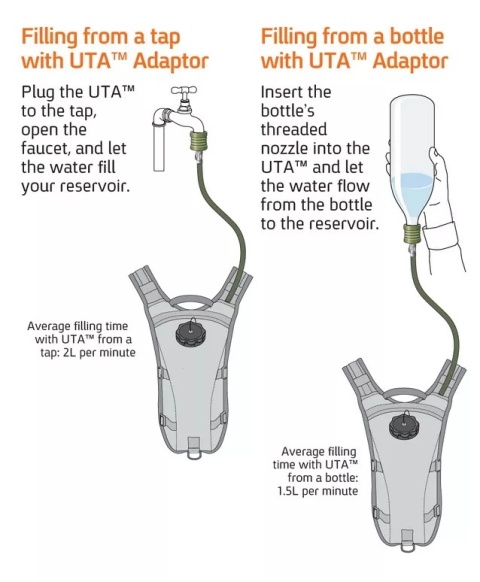 Filling from a tap with UTA™ Adaptor

Plug the UTA™ to the tap, open the faucet, and let the water fill your reservoir.

Average filling time with UTA™ from a tap: 2L per minute

Filling from a bottle with UTA™ Adaptor

Insert the bottle's threaded nozzle into the UTA™ and let the water flow from the bottle to the reservoir.

Average filling time with UTA™ from a bottle: 1.5L per minute